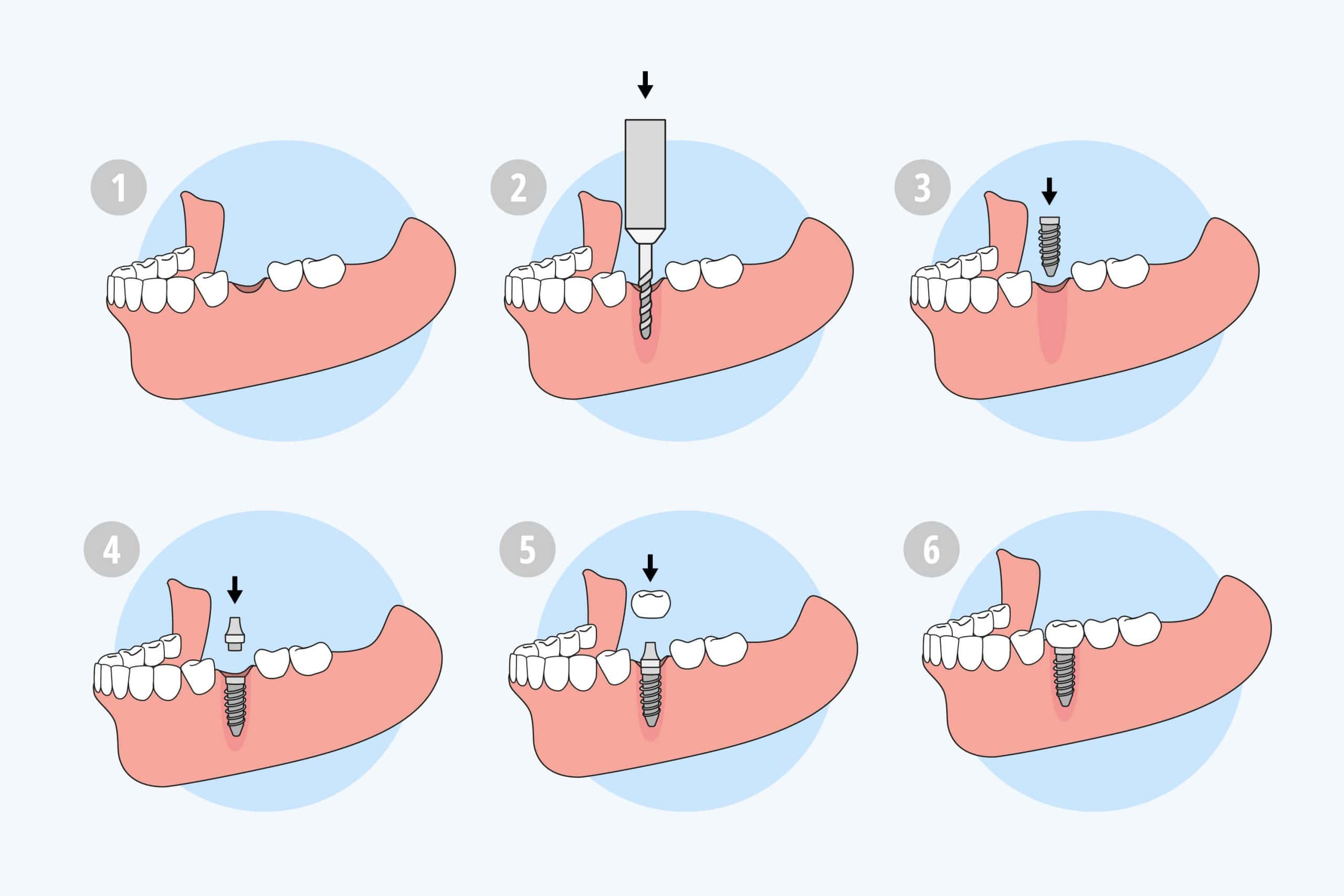 1

2

3

4

5

6